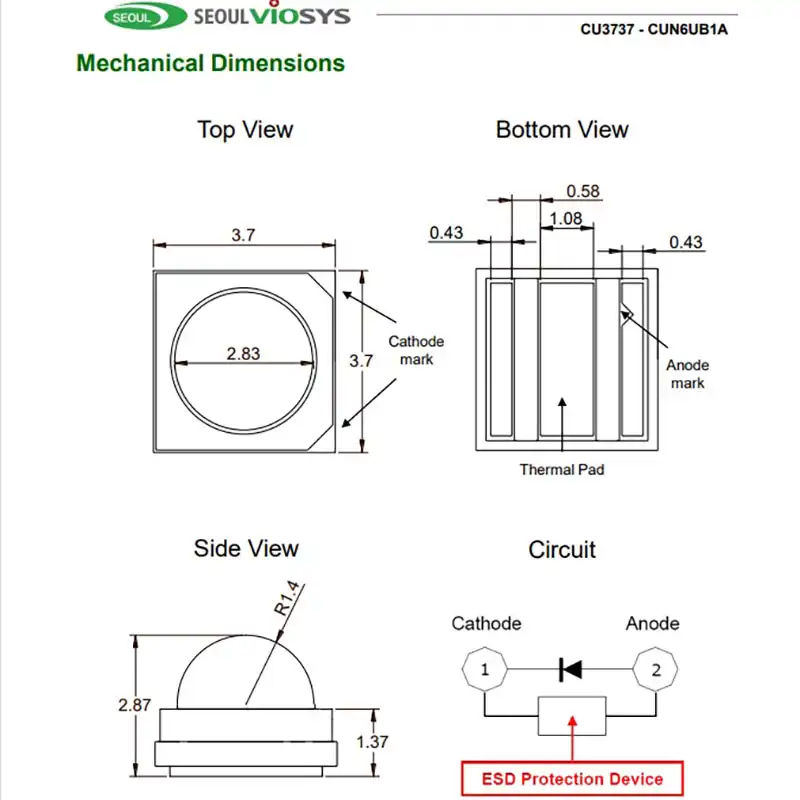 SEOUL SEOULVIOSYS

CU3737 - CUN6UB1A

Mechanical Dimensions

Top View

3.7

2.83

3.7

Cathode mark

Bottom View

0.58

1.08

0.43

0.43

Anode mark

Thermal Pad

Side View

R1.4

2.87

1.37

Circuit

Cathode

Anode

1

2

ESD Protection Device